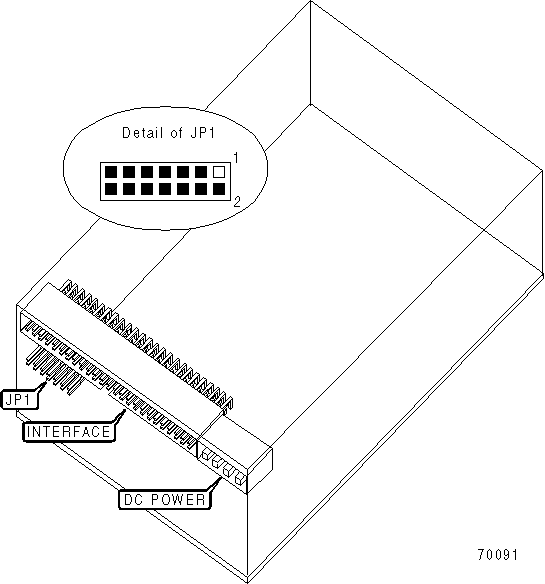 Detail of JP1

1

2

JP1

INTERFACE

DC POWER

70091