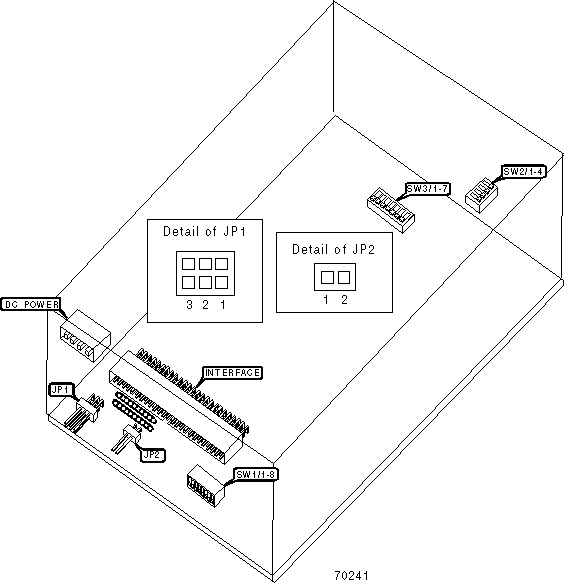 SW2/1-4
SW3/1-7
Detail of JP1
3 2 1
Detail of JP2
1 2
DC POWER
INTERFACE
JP1
JP2
SW1/1-8
70241