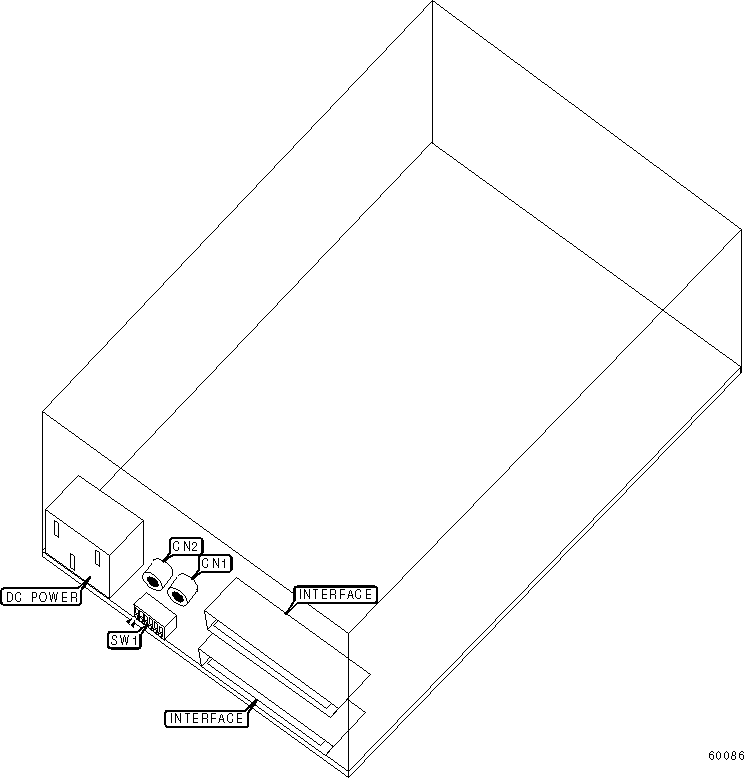 CN2
CN1
DC POWER
INTERFACE
SW1
INTERFACE
60086