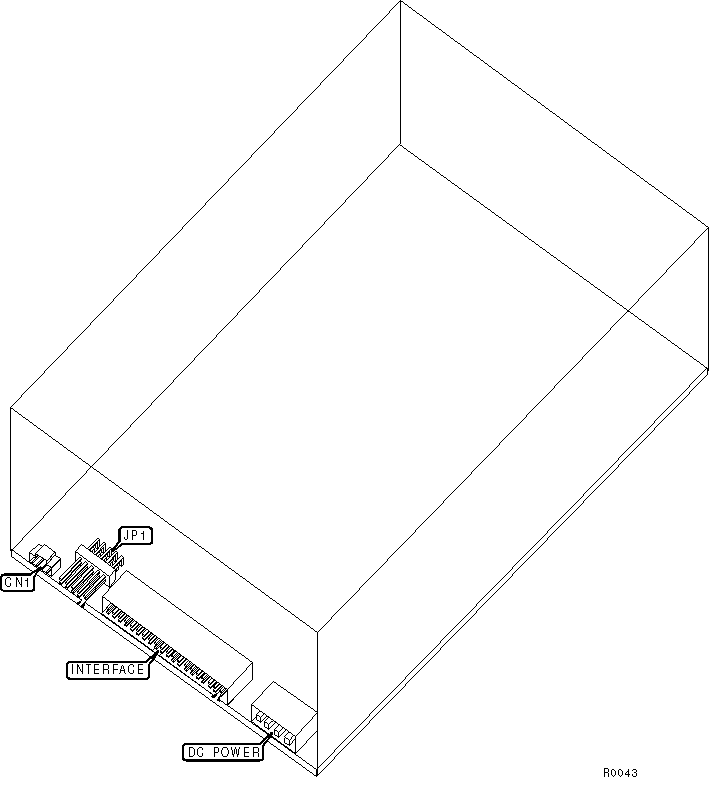 JP1
CN1
INTERFACE
DC POWER
R0043