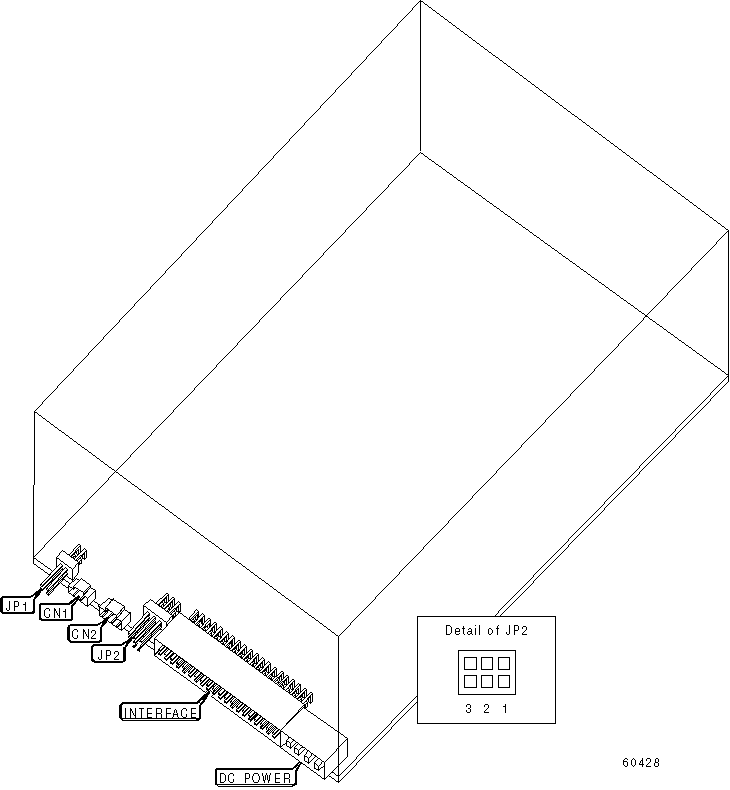 JP1
CN1
CN2
JP2
INTERFACE
DC POWER

Detail of JP2

3 2 1

60428