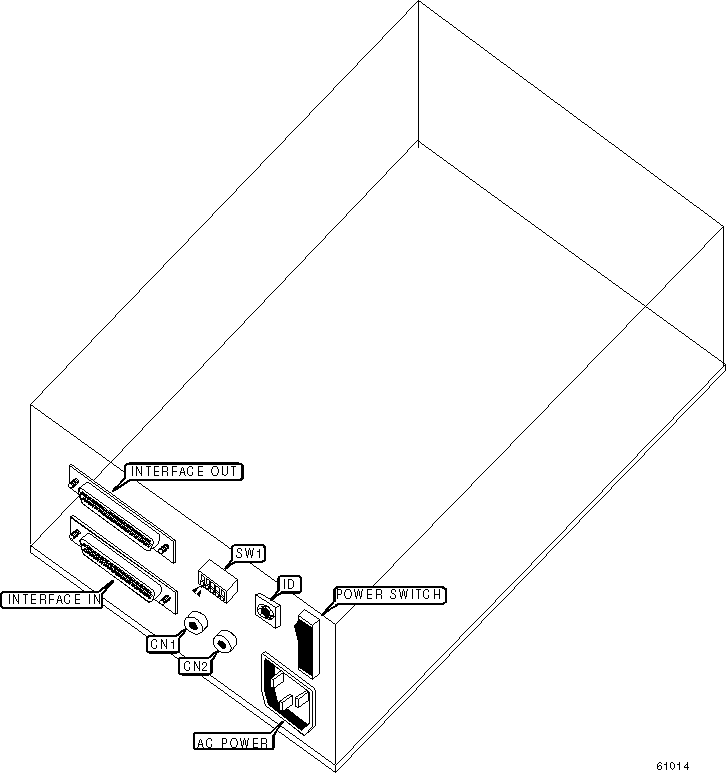 INTERFACE OUT
SW1
ID
POWER SWITCH
INTERFACE IN
CN1
CN2
AC POWER
61014