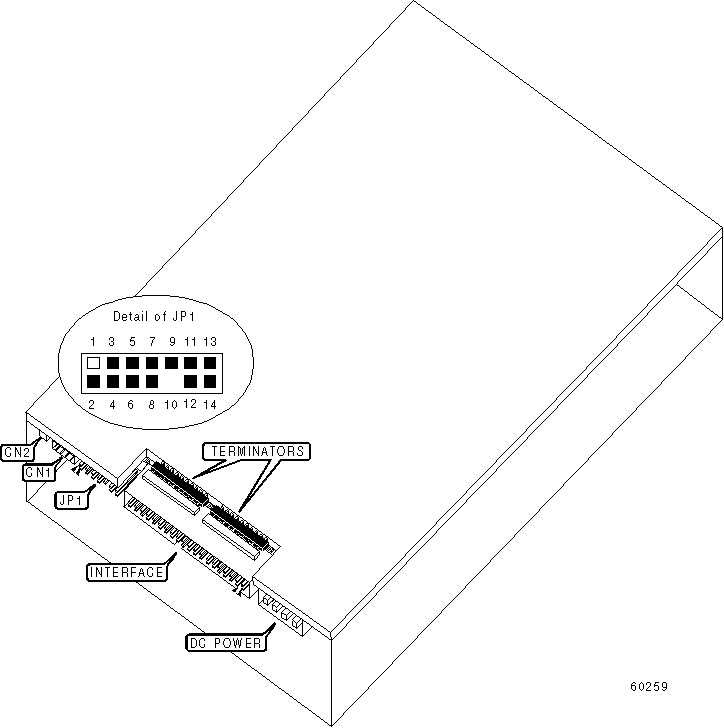 Detail of JP1

1 3 5 7 9 11 13

2 4 6 8 10 12 14

CN2

CN1

JP1

TERMINATORS

INTERFACE

DC POWER

60259