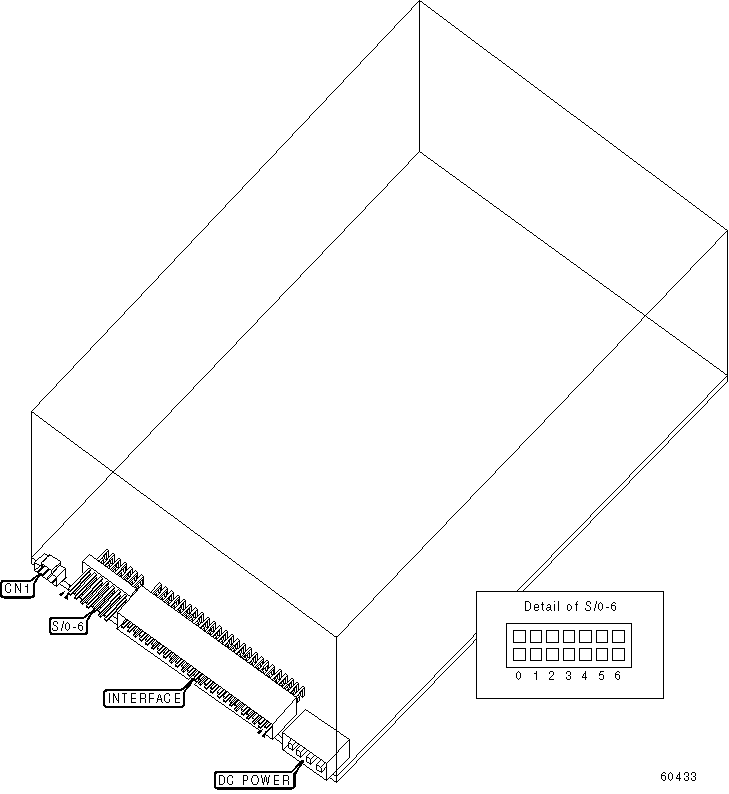 CN1
S/0-6
INTERFACE
DC POWER

Detail of S/0-6
0 1 2 3 4 5 6

60433