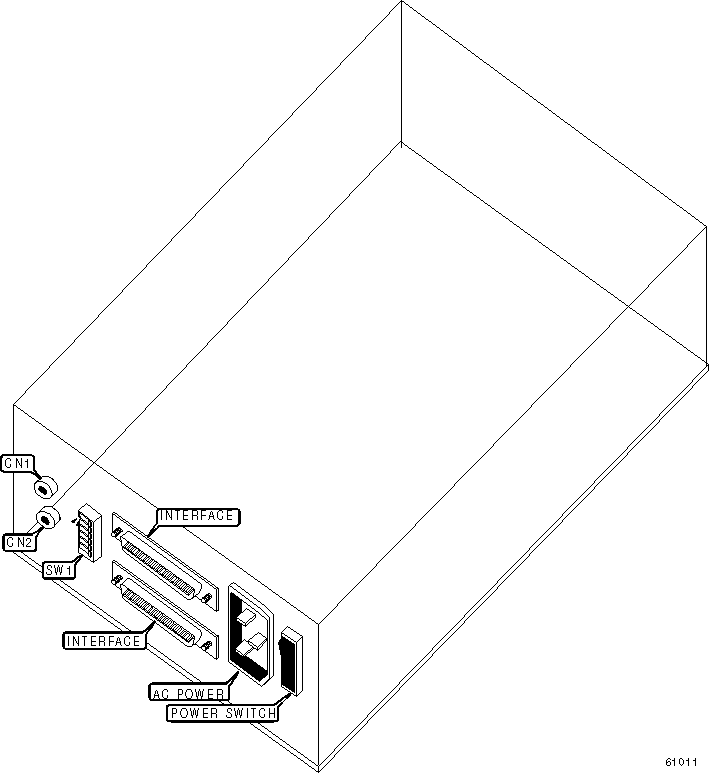 CN1
CN2
SW1
INTERFACE
INTERFACE
AC POWER
POWER SWITCH
61011