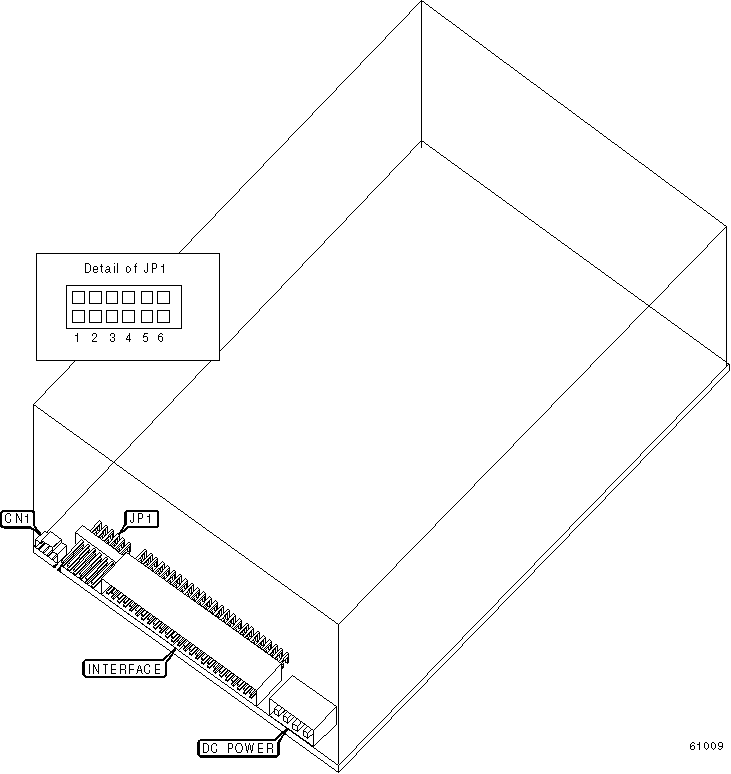 Detail of JP1

1 2 3 4 5 6

CN1

JP1

INTERFACE

DC POWER

61009